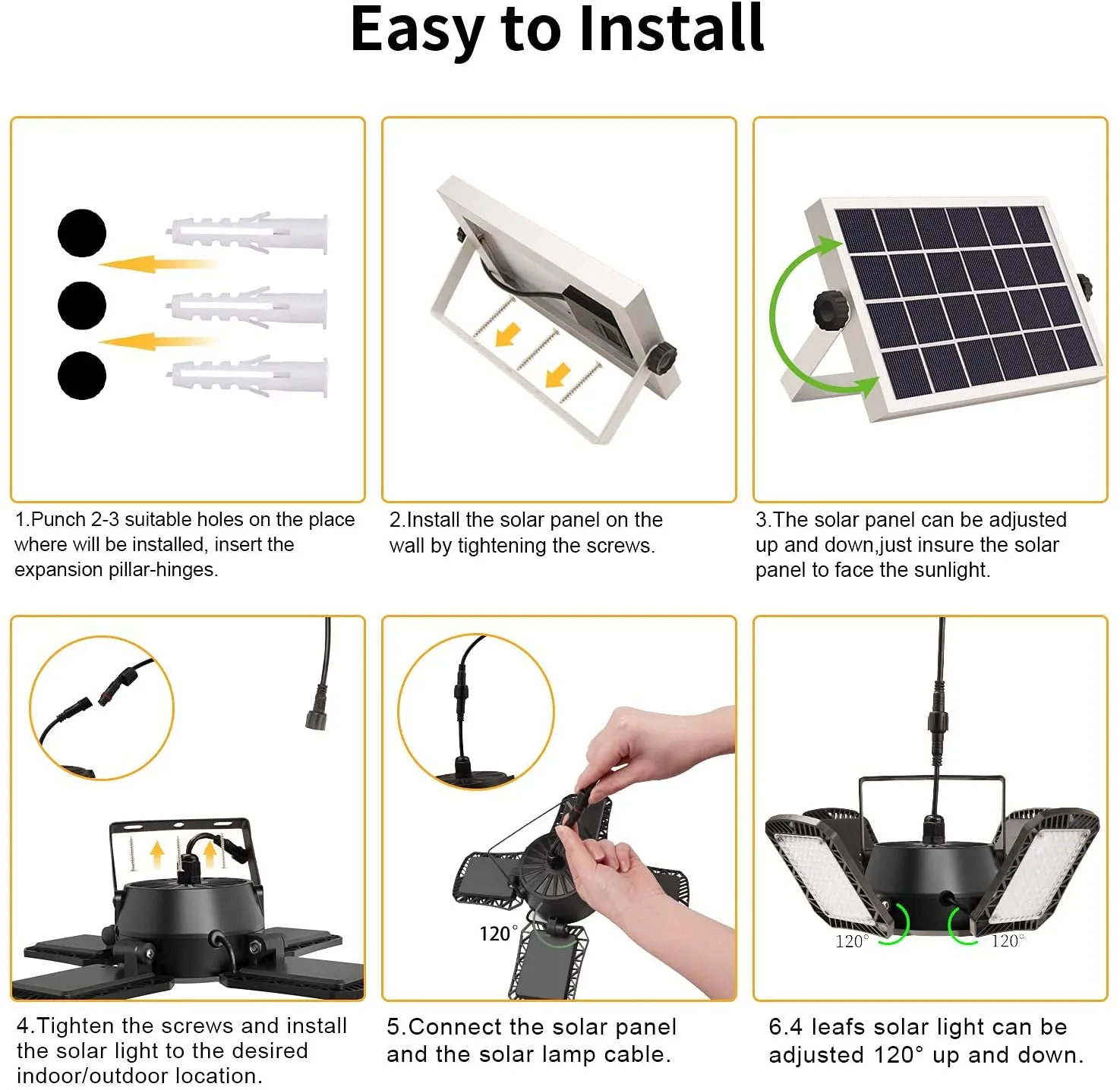 Easy to Install

1.Punch 2-3 suitable holes on the place where will be installed, insert the expansion pillar-hinges.

2.Install the solar panel on the wall by tightening the screws.

3.The solar panel can be adjusted up and down,just insure the solar panel to face the sunlight.

4.Tighten the screws and install the solar light to the desired indoor/outdoor location.

120°

5.Connect the solar panel and the solar lamp cable.

120°

120°

6.4 leafs solar light can be adjusted 120° up and down.